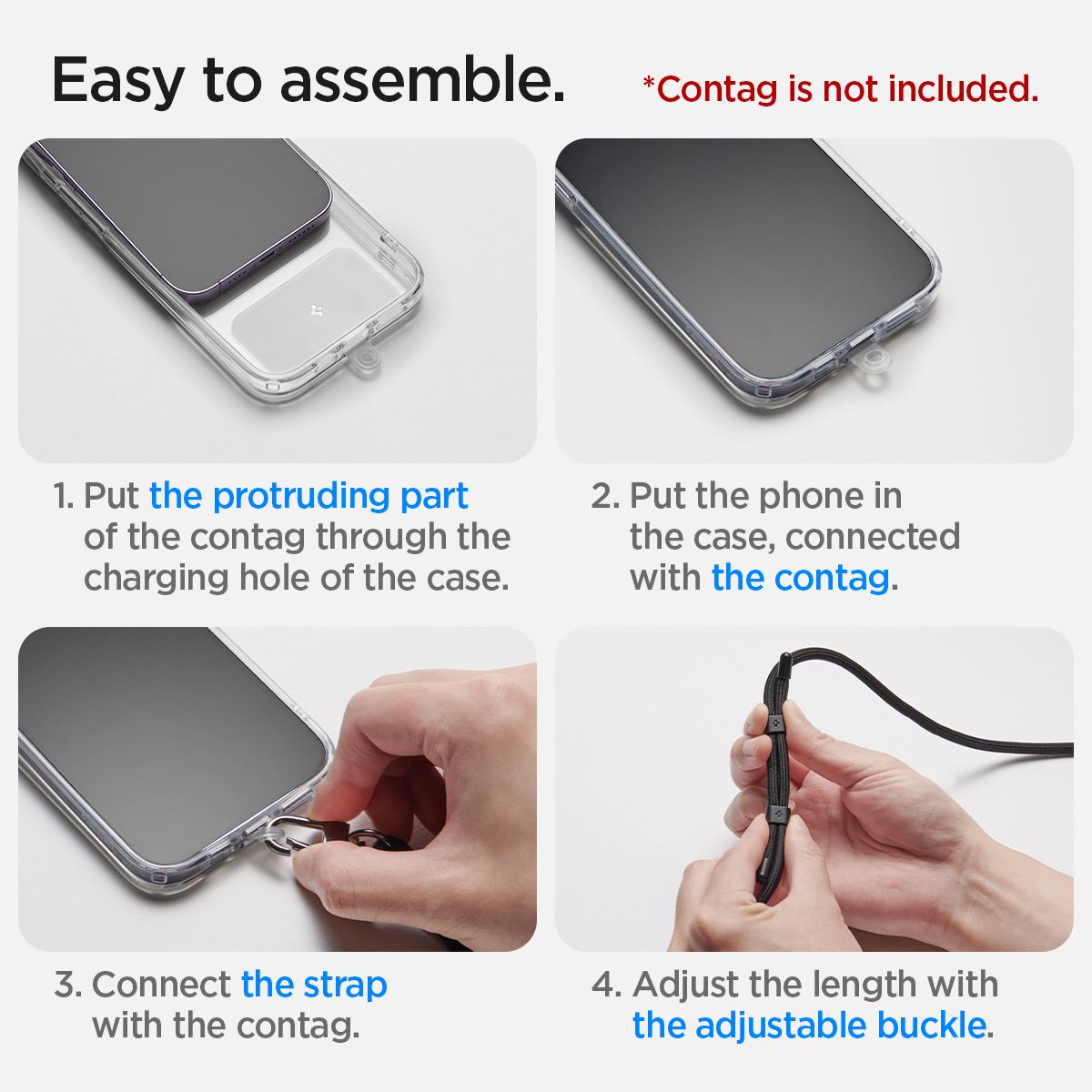 Easy to assemble.

*Contag is not included.

1. Put the protruding part of the contag through the charging hole of the case.

2. Put the phone in the case, connected with the contag.

3. Connect the strap with the contag.

4. Adjust the length with the adjustable buckle.