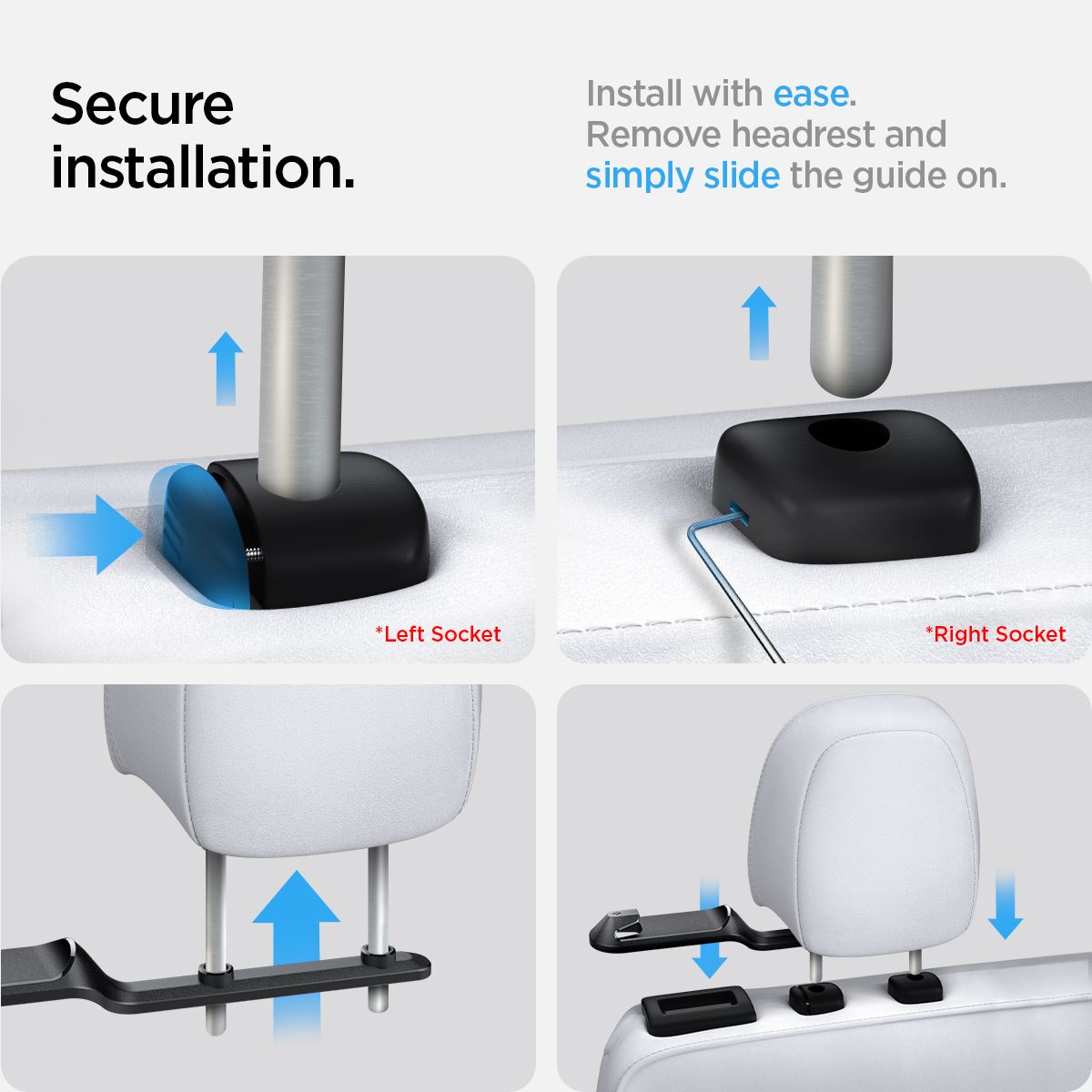 Secure installation.

Install with ease. Remove headrest and simply slide the guide on.

*Left Socket

*Right Socket