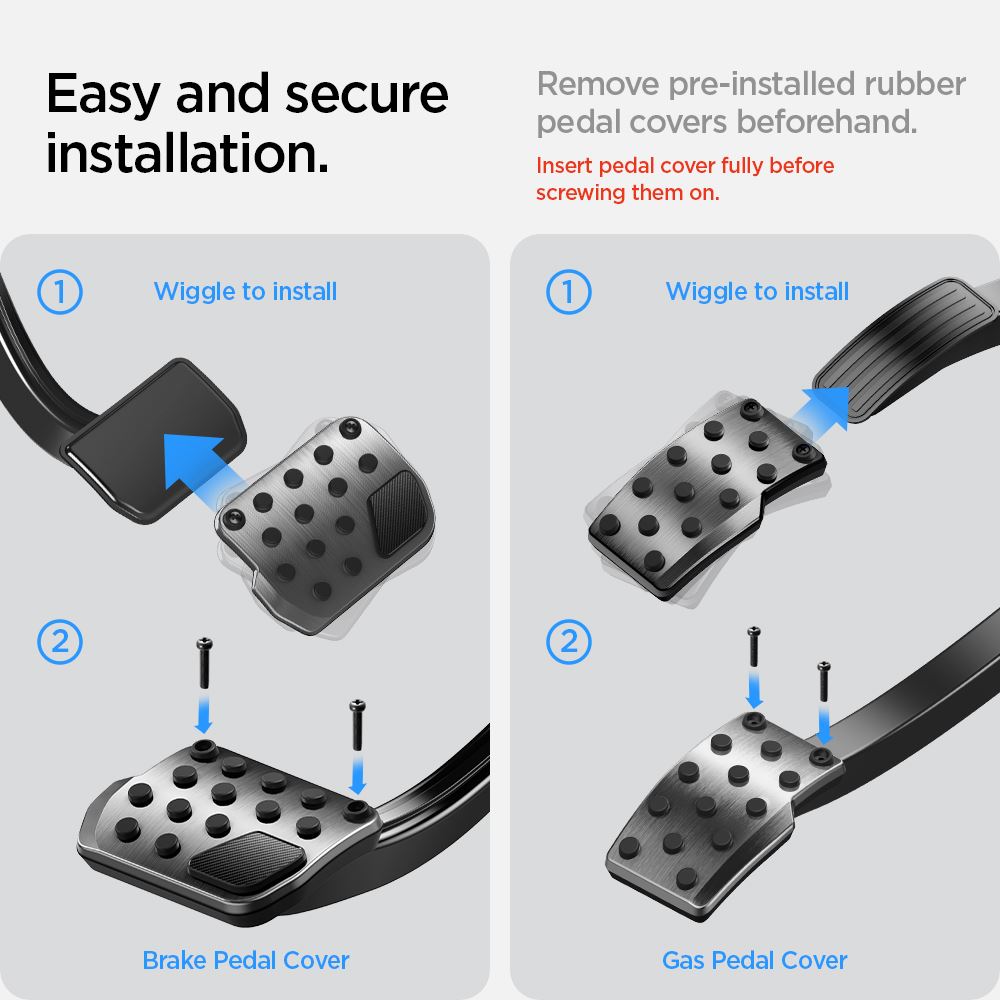 Easy and secure installation.

Remove pre-installed rubber pedal covers beforehand.

Insert pedal cover fully before screwing them on.

1 Wiggle to install

2

Brake Pedal Cover

1 Wiggle to install

2

Gas Pedal Cover