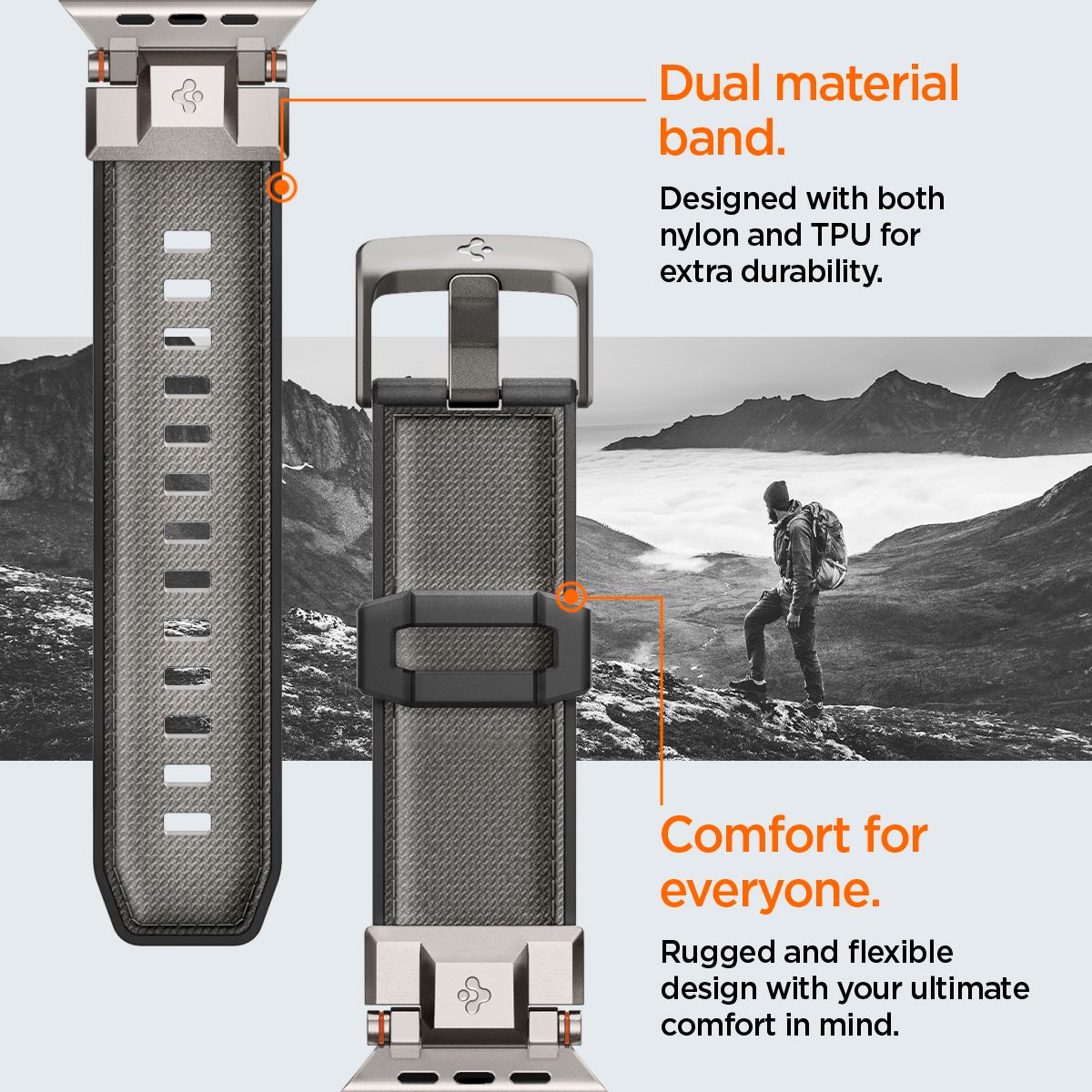 Dual material band.

Designed with both nylon and TPU for extra durability.

Comfort for everyone.

Rugged and flexible design with your ultimate comfort in mind.