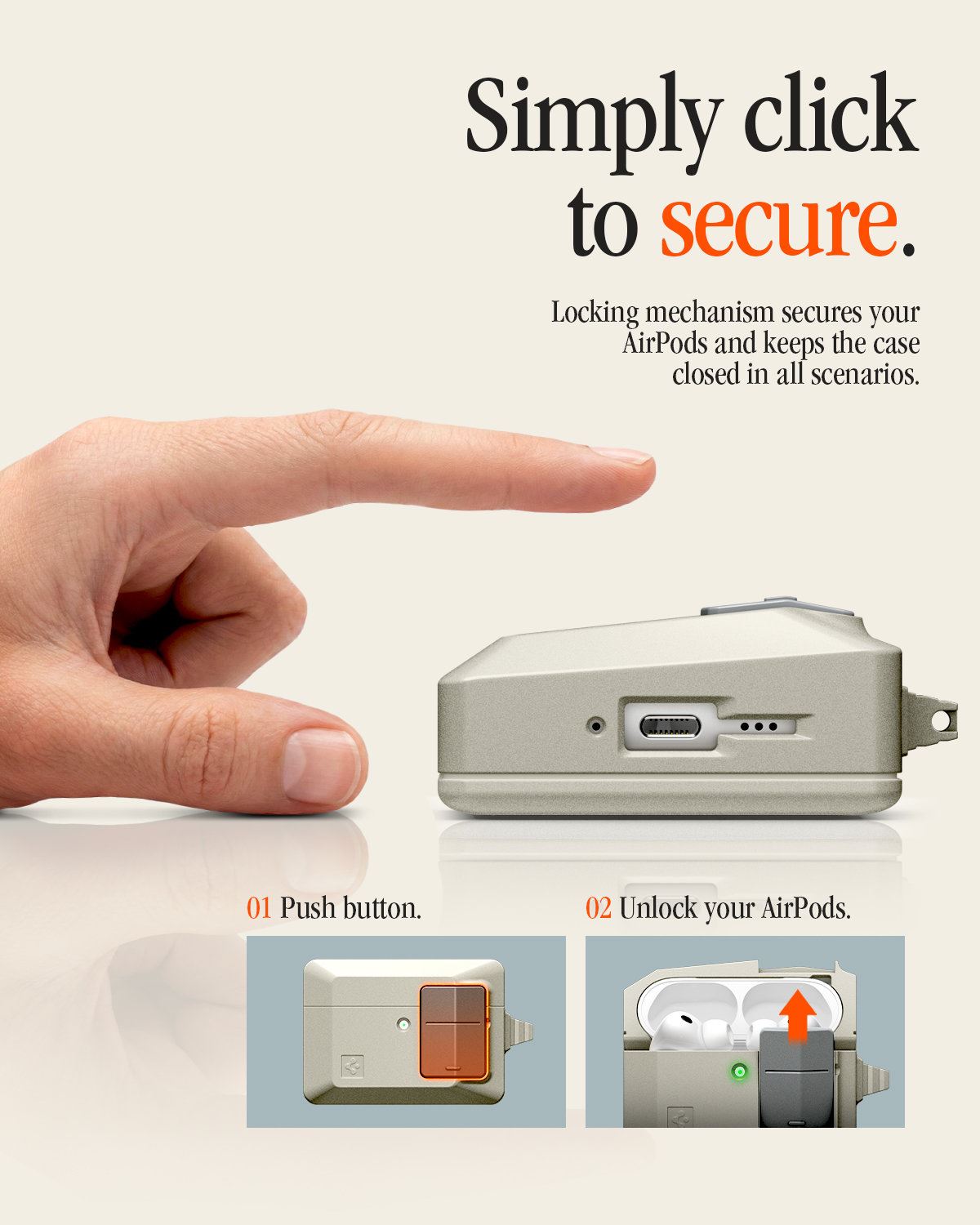 Simply click to secure.

Locking mechanism secures your AirPods and keeps the case closed in all scenarios.

01 Push button.

02 Unlock your AirPods.