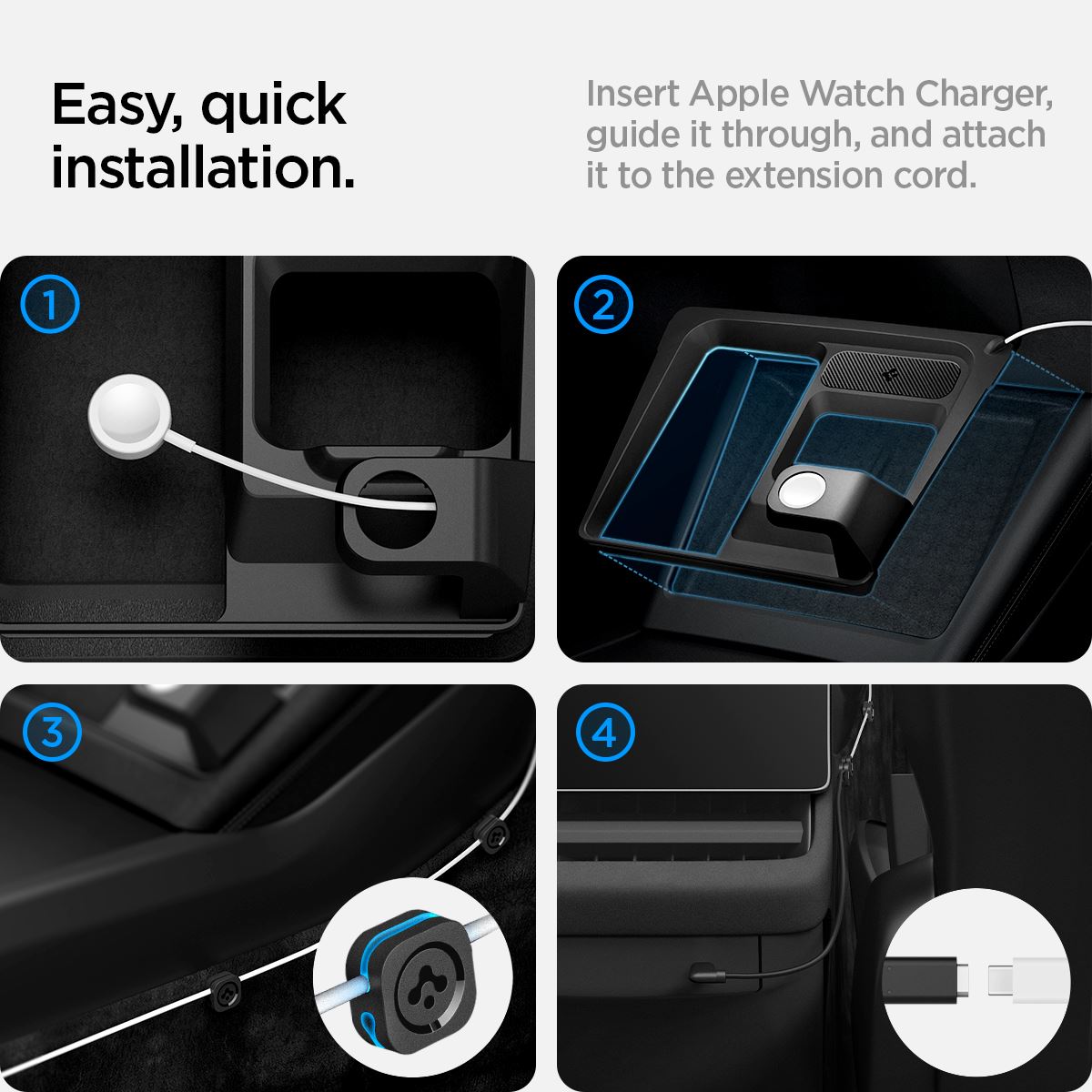 Easy, quick installation.

Insert Apple Watch Charger, guide it through, and attach it to the extension cord.

1

2

3

4