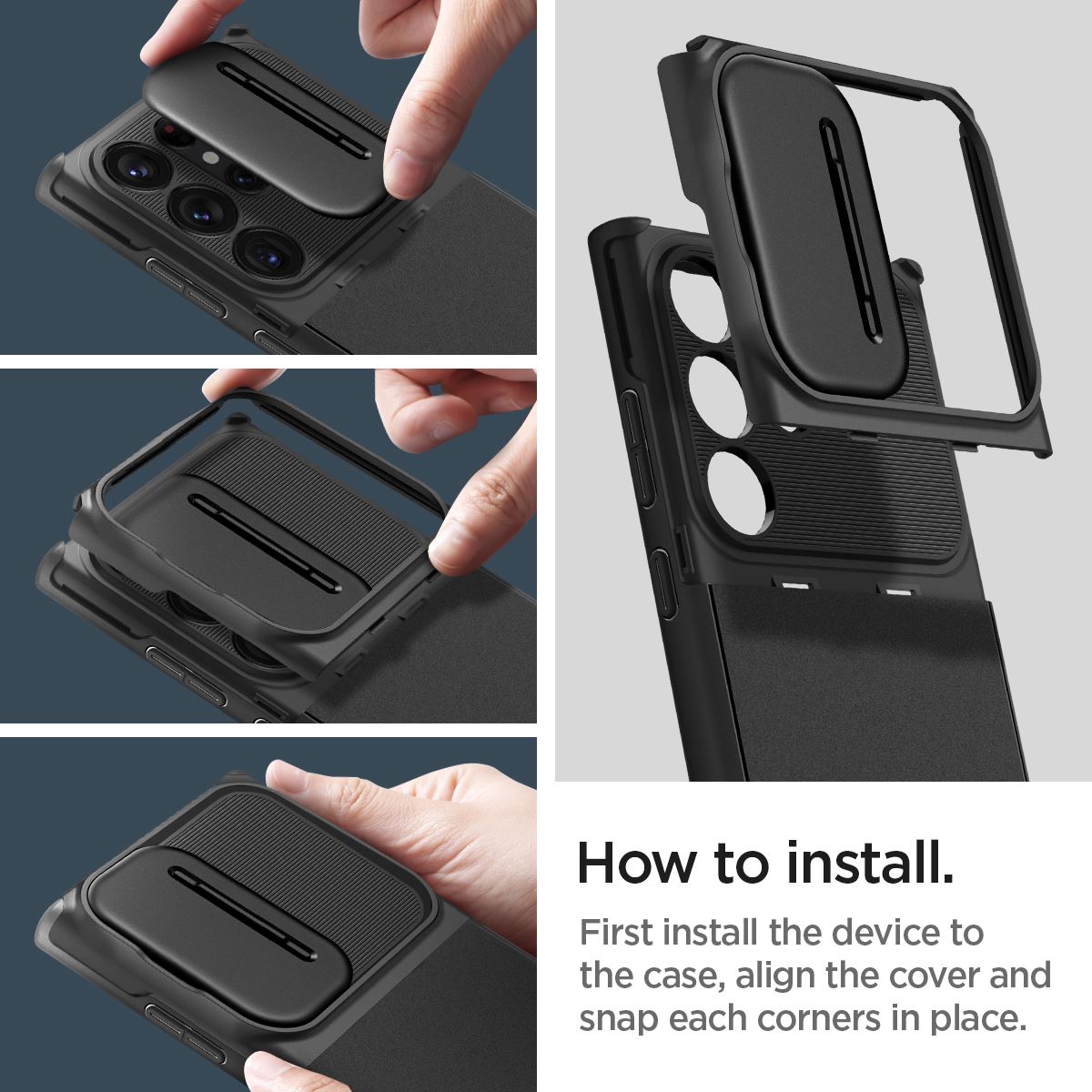 How to install.

First install the device to the case, align the cover and snap each corners in place.